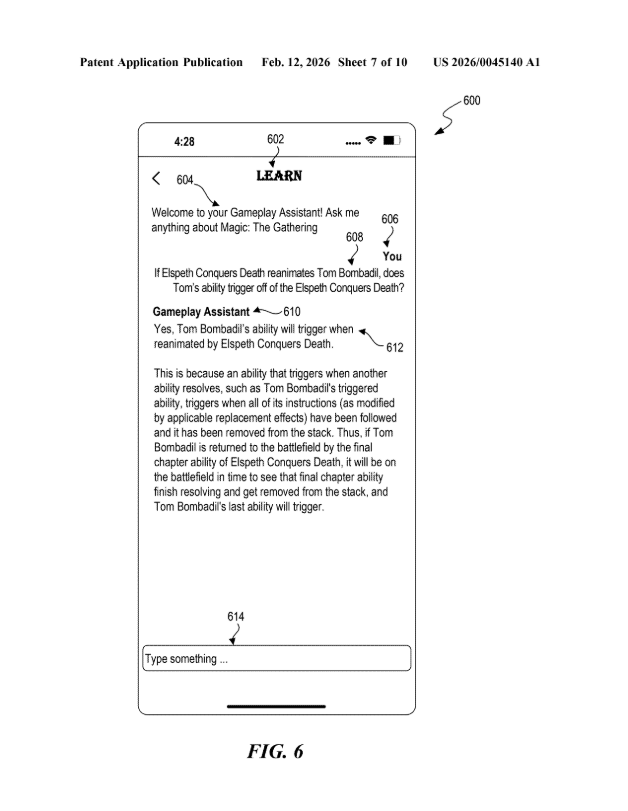 Patent Application Publication Feb. 12, 2026 Sheet 7 of 10 US 2026/0045140 A1

600

4:28

602

LEARN

604

Welcome to your Gameplay Assistant! Ask me anything about Magic: The Gathering

606

608

You

If Elspeth Conquers Death reanimates Tom Bombadil, does Tom's ability trigger off of the Elspeth Conquers Death?

Gameplay Assistant

610

Yes, Tom Bombadil's ability will trigger when reanimated by Elspeth Conquers Death.

612

This is because an ability that triggers when another ability resolves, such as Tom Bombadil's triggered ability, triggers when all of its instructions (as modified by applicable replacement effects) have been followed and it has been removed from the stack. Thus, if Tom Bombadil is returned to the battlefield by the final chapter ability of Elspeth Conquers Death, it will be on the battlefield in time to see that final chapter ability finish resolving and get removed from the stack, and Tom Bombadil's last ability will trigger.

614

Type something ...

FIG. 6